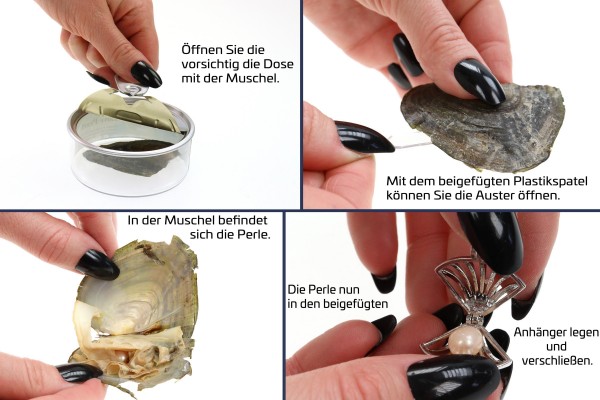 Öffnen Sie die vorsichtig die Dose mit der Muschel.

Mit dem beigefügten Plastikspatel können Sie die Auster öffnen.

In der Muschel befindet sich die Perle.

Die Perle nun in den beigefügten

Anhänger legen und verschließen.